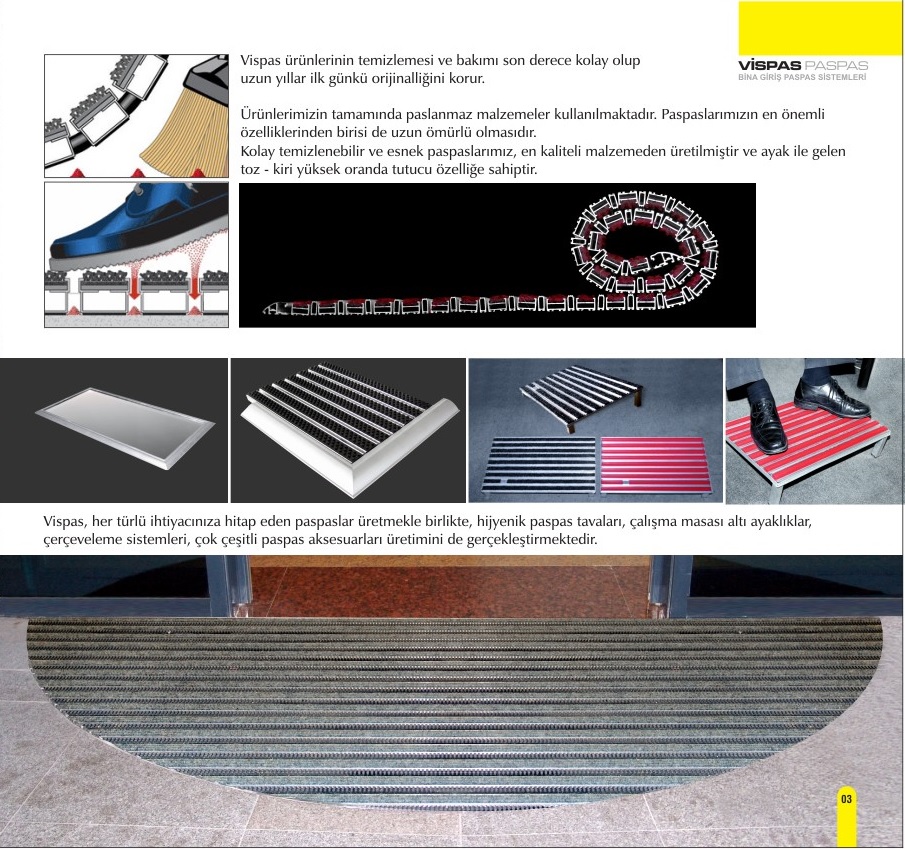 VİSPAS PASPAS
BİNA GİRİŞ PASPAS SİSTEMLERİ

Vispas ürünlerinin temizlemesi ve bakımı son derece kolay olup uzun yıllar ilk günkü orijinalliğini korur.

Ürünlerimizin tamamında paslanmaz malzemeler kullanılmaktadır. Paspaslarımızın en önemli özelliklerinden birisi de uzun ömürlü olmasıdır.
Kolay temizlenebilir ve esnek paspaslarımız, en kaliteli malzemeden üretilmiştir ve ayak ile gelen toz - kiri yüksek oranda tutucu özelliğe sahiptir.

Vispas, her türlü ihtiyacınıza hitap eden paspaslar üretmekle birlikte, hijyenik paspas tavaları, çalışma masası altı ayaklıklar, çerçeveleme sistemleri, çok çeşitli paspas aksesuarları üretimini de gerçekleştirmektedir.

03